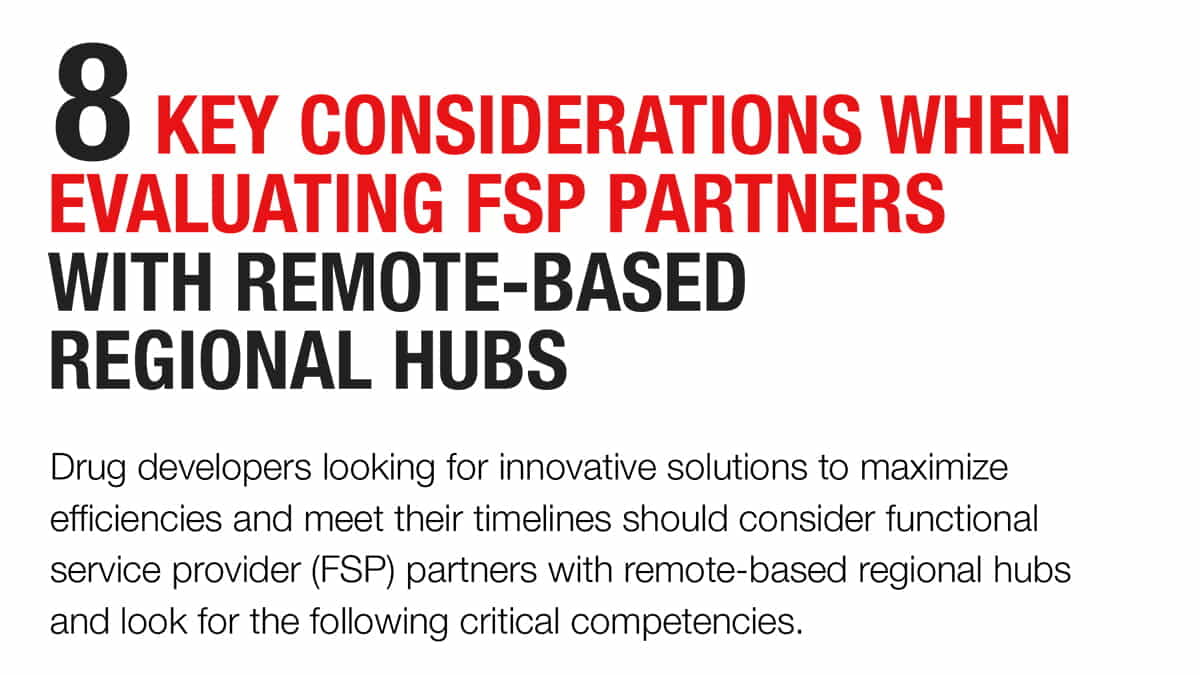 8 KEY CONSIDERATIONS WHEN EVALUATING FSP PARTNERS WITH REMOTE-BASED REGIONAL HUBS

Drug developers looking for innovative solutions to maximize efficiencies and meet their timelines should consider functional service provider (FSP) partners with remote-based regional hubs and look for the following critical competencies.